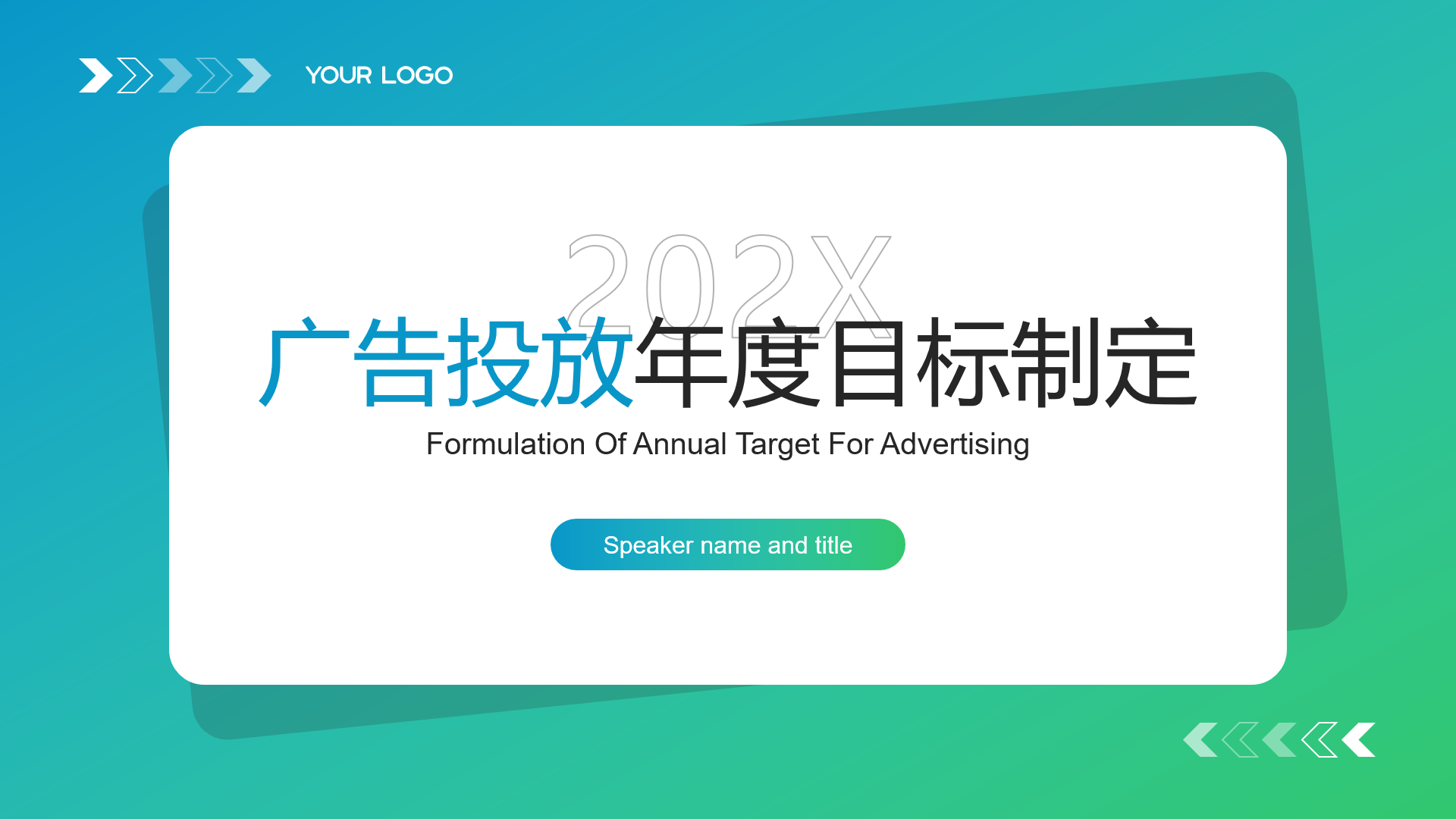 YOUR LOGO

202X

广告投放年度目标制定

Formulation Of Annual Target For Advertising

Speaker name and title