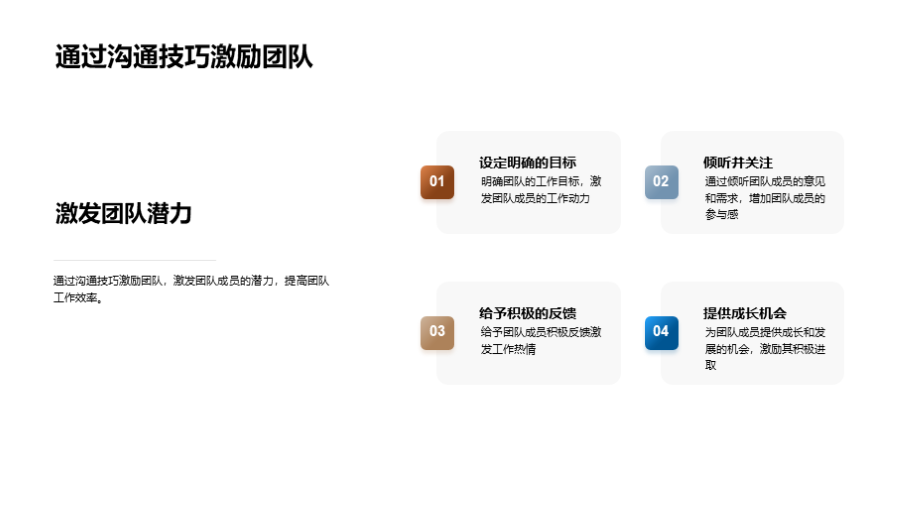 通过沟通技巧激励团队

激发团队潜力

通过沟通技巧激励团队，激发团队成员的潜力，提高团队工作效率。

01

设定明确的目标

明确团队的工作目标，激发团队成员的工作动力

02

倾听并关注

通过倾听团队成员的意见和需求，增加团队成员的参与感

03

给予积极的反馈

给予团队成员积极反馈激发工作热情

04

提供成长机会

为团队成员提供成长和发展的机会，激励其积极进取