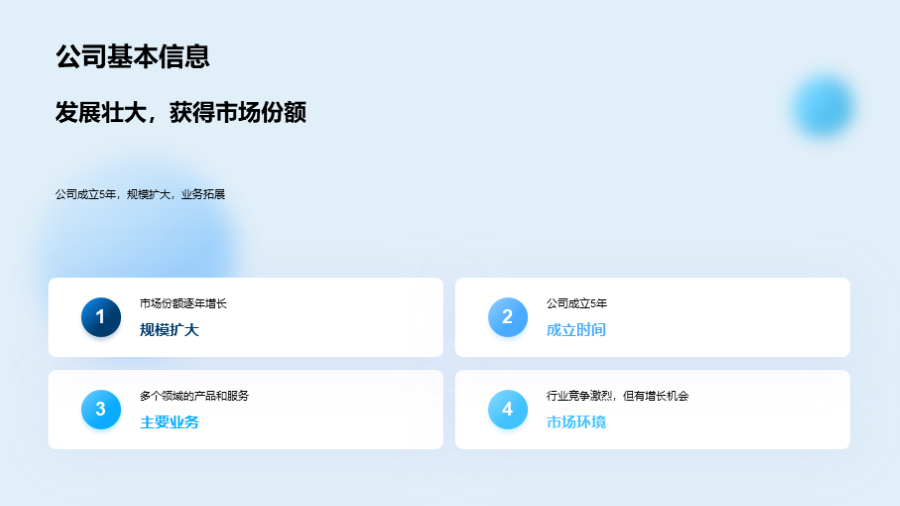 公司基本信息

发展壮大，获得市场份额

公司成立5年，规模扩大，业务拓展

1
市场份额逐年增长
规模扩大

2
公司成立5年
成立时间

3
多个领域的产品和服务
主要业务

4
行业竞争激烈，但有增长机会
市场环境